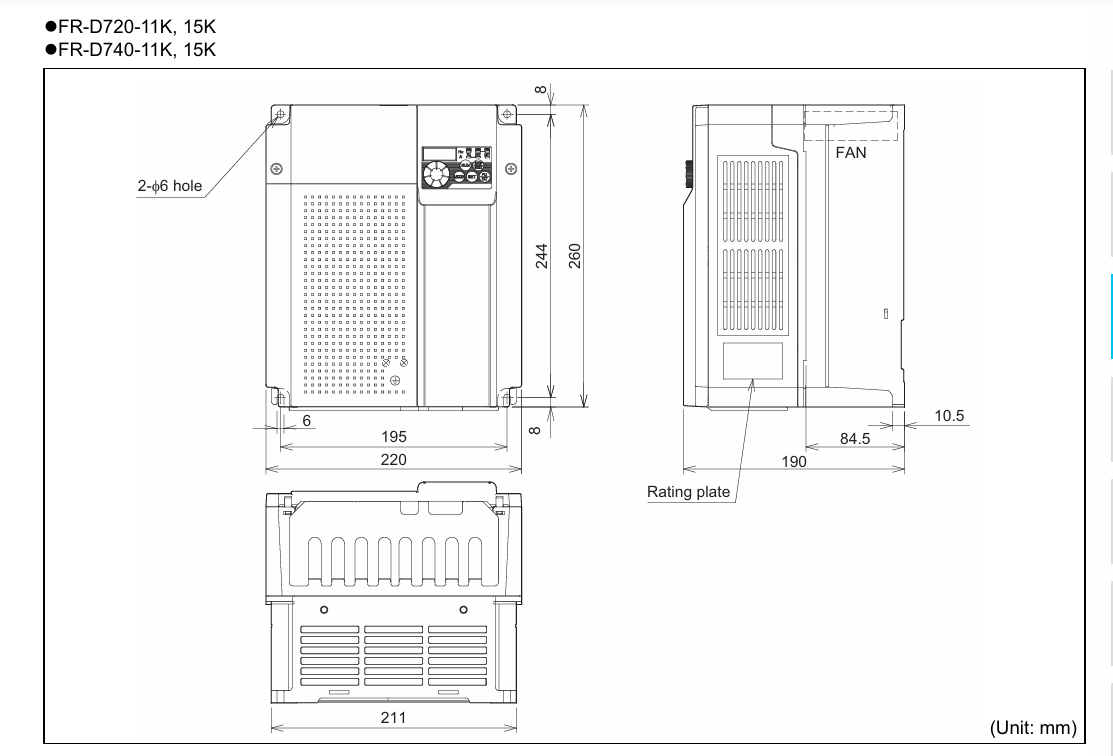 ●FR-D720-11K, 15K
●FR-D740-11K, 15K

2-$\phi$6 hole

8

244

260

8

6

195

220

FAN

10.5

84.5

190

Rating plate

211

(Unit: mm)